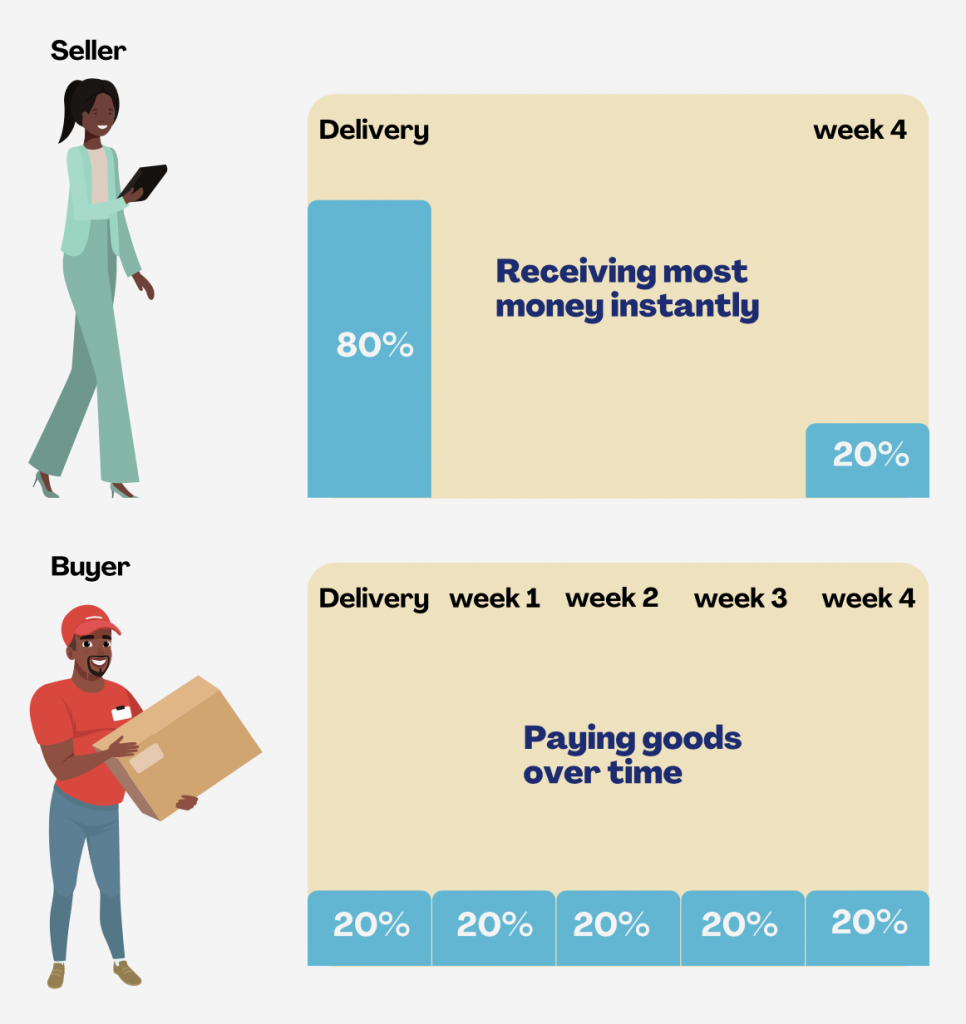 Seller

Delivery

week 4

Receiving most money instantly

80%

20%

Buyer

Delivery week 1 week 2 week 3 week 4

Paying goods over time

20% 20% 20% 20% 20%